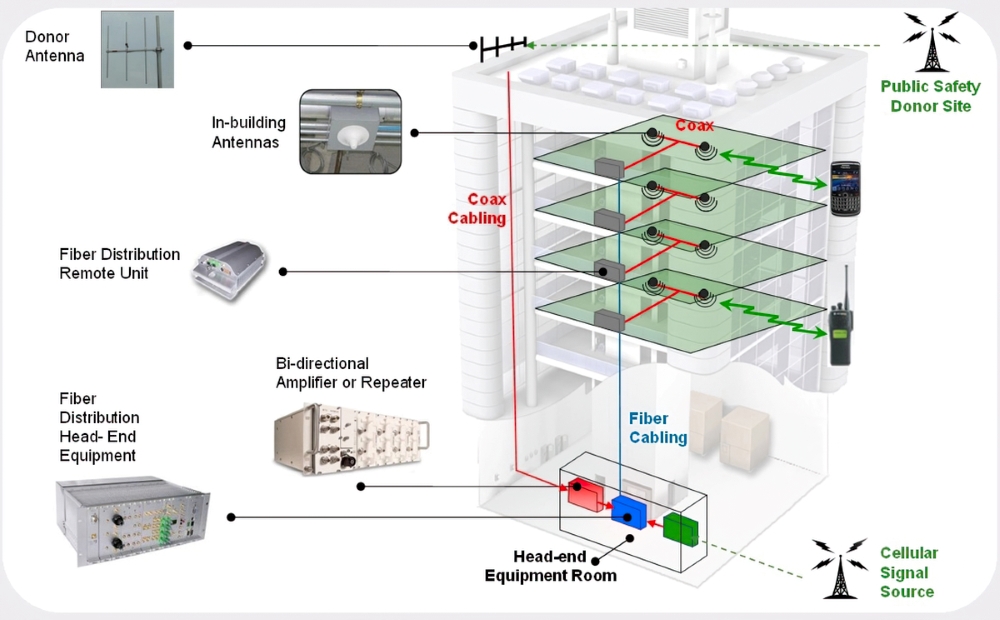 Donor Antenna

Public Safety Donor Site

In-building Antennas

Coax

Coax Cabling

Fiber Distribution Remote Unit

Bi-directional Amplifier or Repeater

Fiber Distribution Head- End Equipment

Fiber Cabling

Head-end Equipment Room

Cellular Signal Source